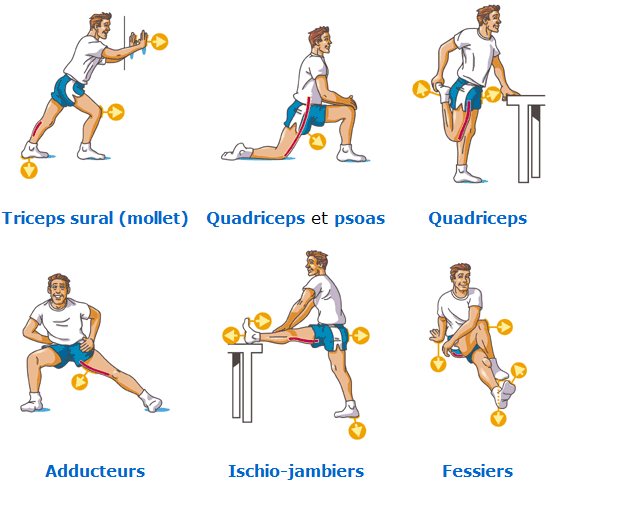 Triceps sural (mollet)

Quadriceps et psoas

Quadriceps

Adducteurs

Ischio-jambiers

Fessiers